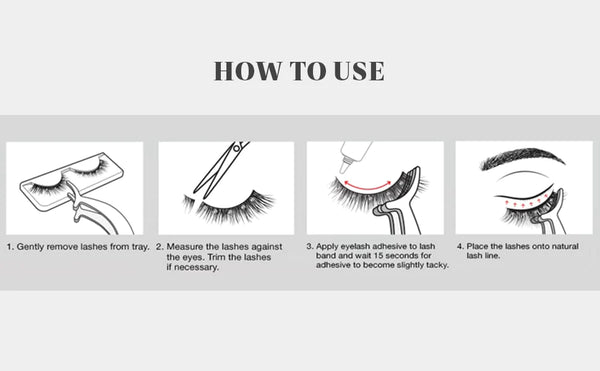 HOW TO USE

1. Gently remove lashes from tray.

2. Measure the lashes against the eyes. Trim the lashes if necessary.

3. Apply eyelash adhesive to lash band and wait 15 seconds for adhesive to become slightly tacky.

4. Place the lashes onto natural lash line.