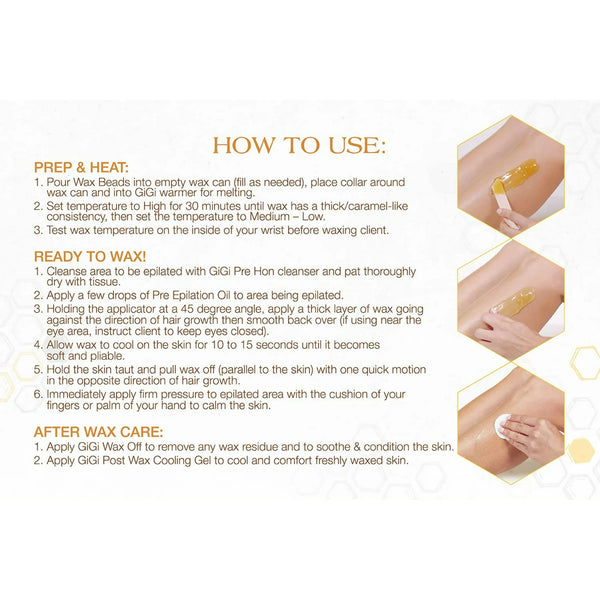 HOW TO USE:

PREP & HEAT:
1. Pour Wax Beads into empty wax can (fill as needed), place collar around wax can and into GiGi warmer for melting.
2. Set temperature to High for 30 minutes until wax has a thick/caramel-like consistency, then set the temperature to Medium – Low.
3. Test wax temperature on the inside of your wrist before waxing client.

READY TO WAX!
1. Cleanse area to be epilated with GiGi Pre Hon cleanser and pat thoroughly dry with tissue.
2. Apply a few drops of Pre Epilation Oil to area being epilated.
3. Holding the applicator at a 45 degree angle, apply a thick layer of wax going against the direction of hair growth then smooth back over (if using near the eye area, instruct client to keep eyes closed).
4. Allow wax to cool on the skin for 10 to 15 seconds until it becomes soft and pliable.
5. Hold the skin taut and pull wax off (parallel to the skin) with one quick motion in the opposite direction of hair growth.
6. Immediately apply firm pressure to epilated area with the cushion of your fingers or palm of your hand to calm the skin.

AFTER WAX CARE:
1. Apply GiGi Wax Off to remove any wax residue and to soothe & condition the skin.
2. Apply GiGi Post Wax Cooling Gel to cool and comfort freshly waxed skin.