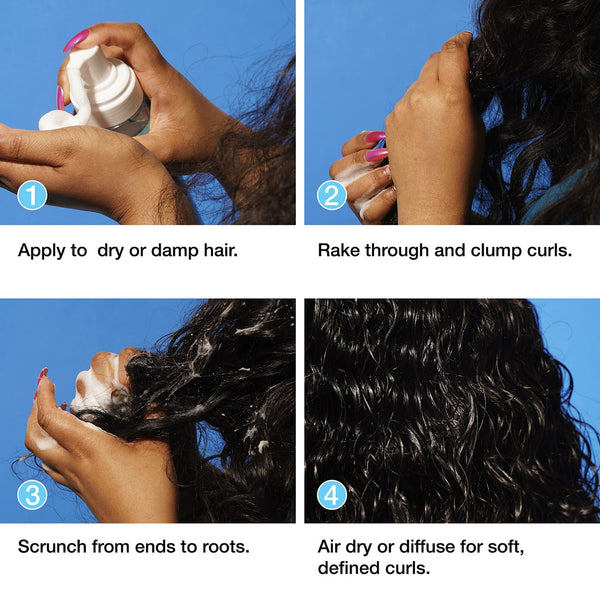 1

Apply to  dry or damp hair.

2

Rake through and clump curls.

3

Scrunch from ends to roots.

4

Air dry or diffuse for soft, defined curls.