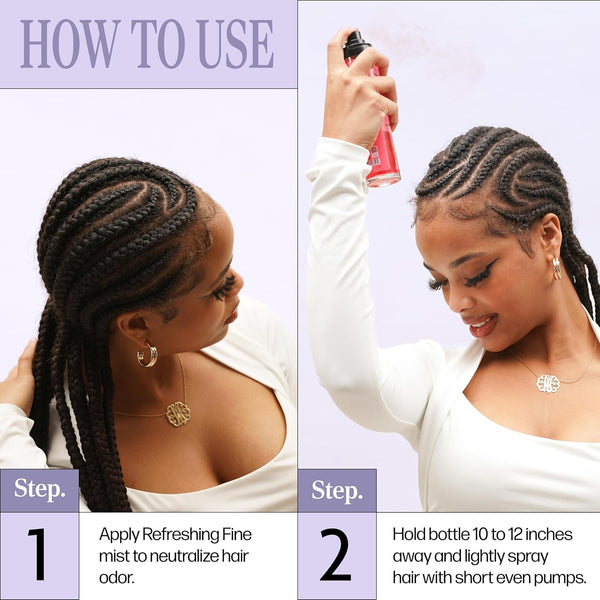 HOW TO USE

Step.
1
Apply Refreshing Fine mist to neutralize hair odor.

Step.
2
Hold bottle 10 to 12 inches away and lightly spray hair with short even pumps.