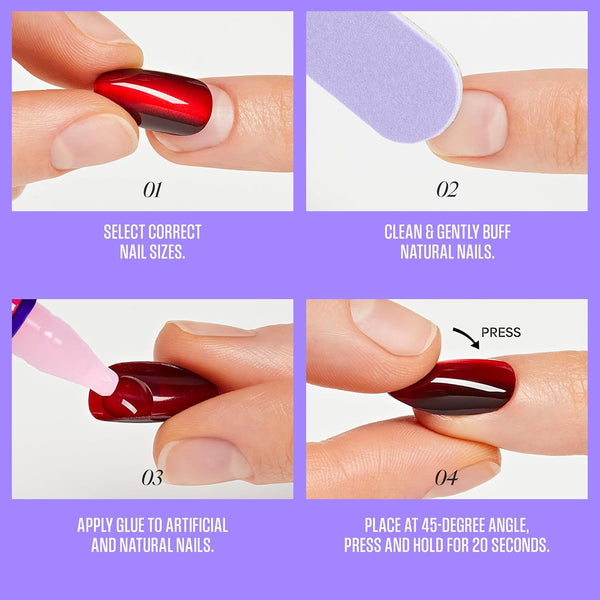 01

SELECT CORRECT NAIL SIZES.

02

CLEAN & GENTLY BUFF NATURAL NAILS.

03

APPLY GLUE TO ARTIFICIAL AND NATURAL NAILS.

PRESS

04

PLACE AT 45-DEGREE ANGLE, PRESS AND HOLD FOR 20 SECONDS.