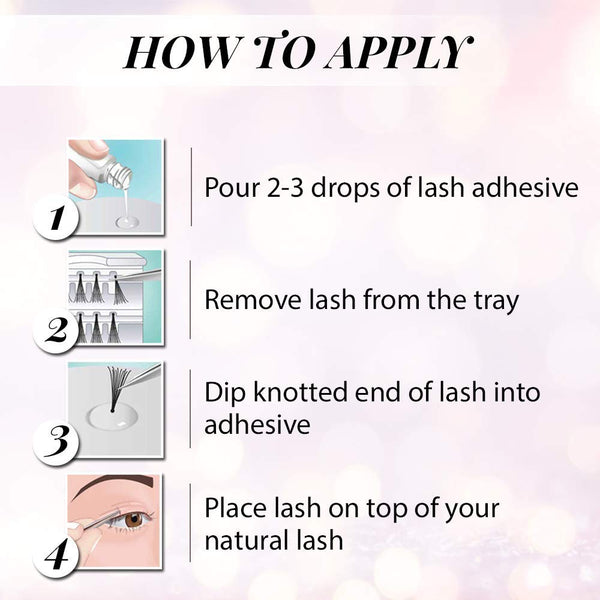 HOW TO APPLY

1

Pour 2-3 drops of lash adhesive

2

Remove lash from the tray

3

Dip knotted end of lash into adhesive

4

Place lash on top of your natural lash