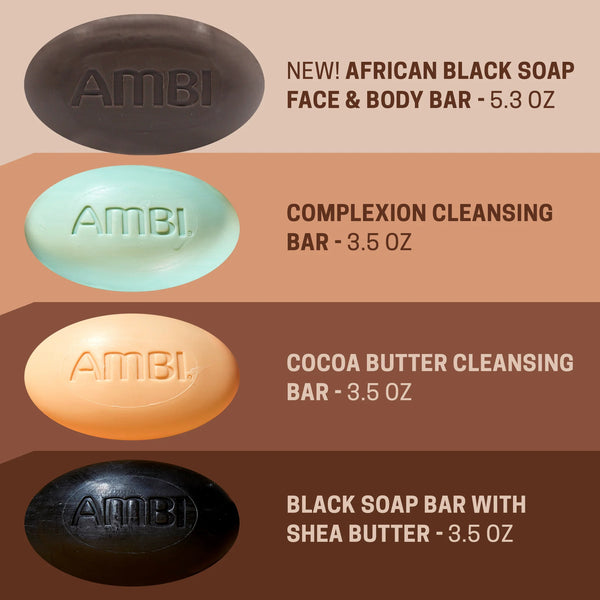 AMBI

NEW! AFRICAN BLACK SOAP FACE & BODY BAR - 5.3 OZ

AMBI

COMPLEXION CLEANSING BAR - 3.5 OZ

AMBI

COCOA BUTTER CLEANSING BAR - 3.5 OZ

AMBI

BLACK SOAP BAR WITH SHEA BUTTER - 3.5 OZ