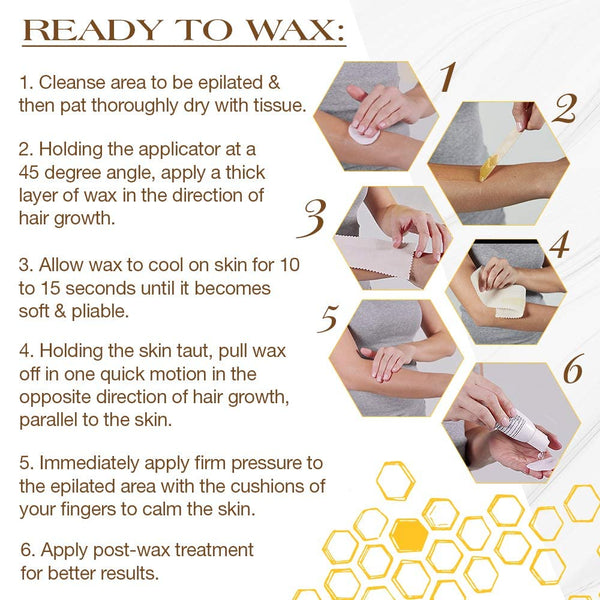 READY TO WAX:

1. Cleanse area to be epilated & then pat thoroughly dry with tissue.

2. Holding the applicator at a 45 degree angle, apply a thick layer of wax in the direction of hair growth.

3. Allow wax to cool on skin for 10 to 15 seconds until it becomes soft & pliable.

4. Holding the skin taut, pull wax off in one quick motion in the opposite direction of hair growth, parallel to the skin.

5. Immediately apply firm pressure to the epilated area with the cushions of your fingers to calm the skin.

6. Apply post-wax treatment for better results.

1

2

3

4

5

6