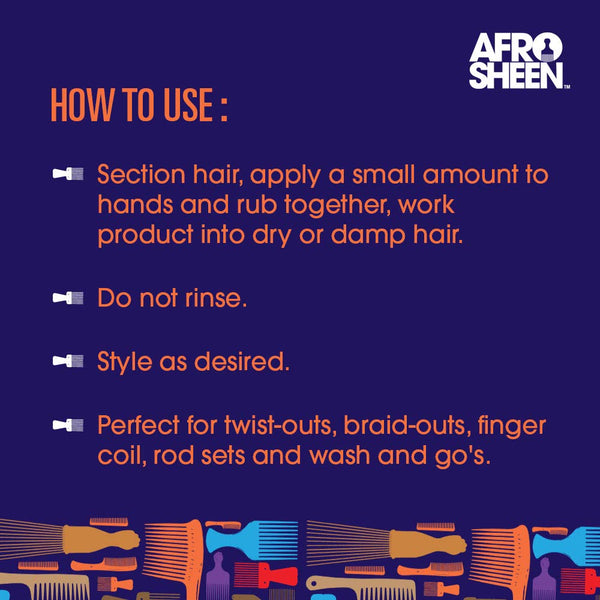 AFRO SHEEN™

HOW TO USE :

Section hair, apply a small amount to hands and rub together, work product into dry or damp hair.

Do not rinse.

Style as desired.

Perfect for twist-outs, braid-outs, finger coil, rod sets and wash and go's.