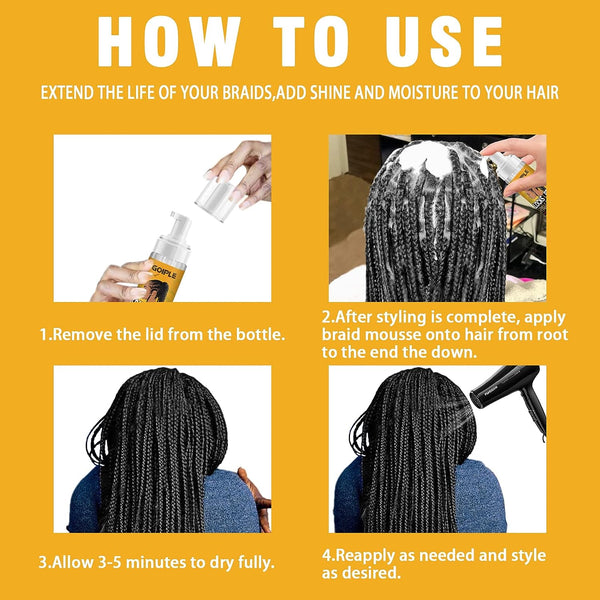 HOW TO USE

EXTEND THE LIFE OF YOUR BRAIDS,ADD SHINE AND MOISTURE TO YOUR HAIR

GOIPLE

1.Remove the lid from the bottle.

2.After styling is complete, apply braid mousse onto hair from root to the end the down.

3.Allow 3-5 minutes to dry fully.

4.Reapply as needed and style as desired.