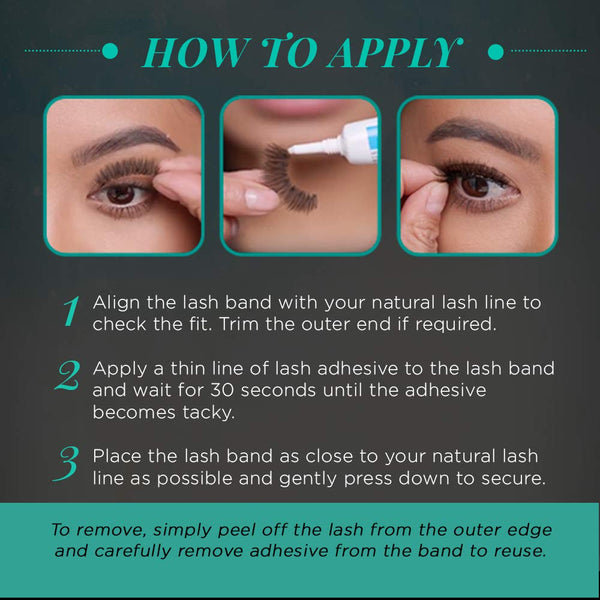 HOW TO APPLY

1 Align the lash band with your natural lash line to check the fit. Trim the outer end if required.

2 Apply a thin line of lash adhesive to the lash band and wait for 30 seconds until the adhesive becomes tacky.

3 Place the lash band as close to your natural lash line as possible and gently press down to secure.

To remove, simply peel off the lash from the outer edge and carefully remove adhesive from the band to reuse.